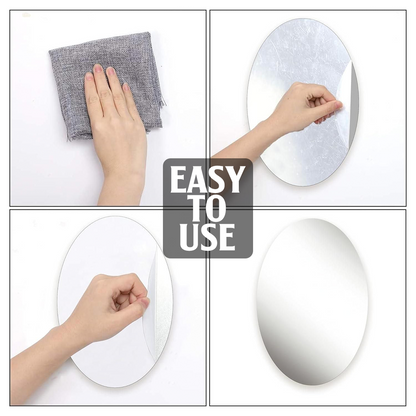 EASY TO USE