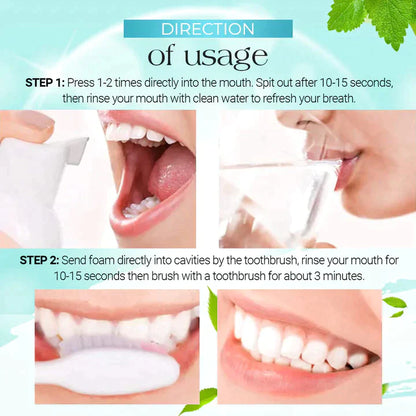 DIRECTION
of usage

STEP 1: Press 1-2 times directly into the mouth. Spit out after 10-15 seconds, then rinse your mouth with clean water to refresh your breath.

STEP 2: Send foam directly into cavities by the toothbrush, rinse your mouth for 10-15 seconds then brush with a toothbrush for about 3 minutes.